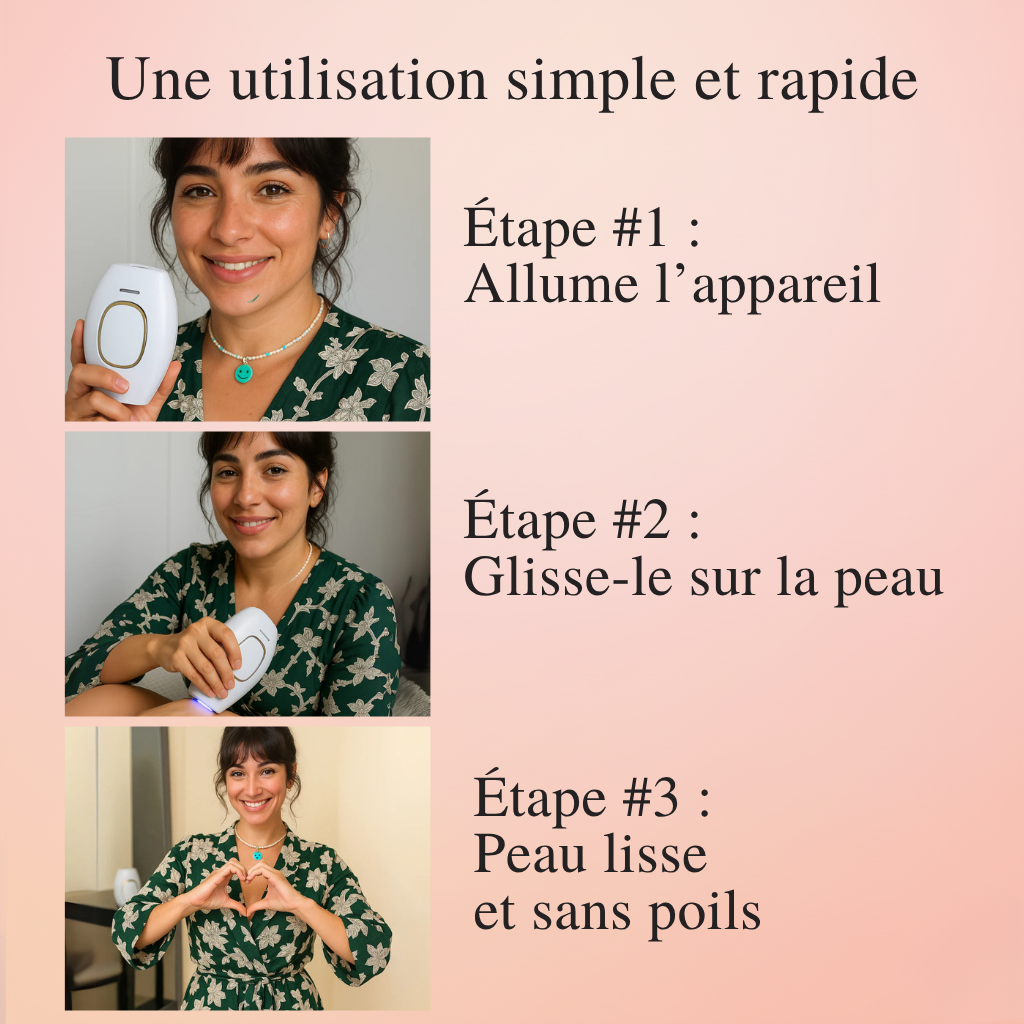 Une utilisation simple et rapide

Étape #1 :
Allume l’appareil

Étape #2 :
Glisse-le sur la peau

Étape #3 :
Peau lisse
et sans poils